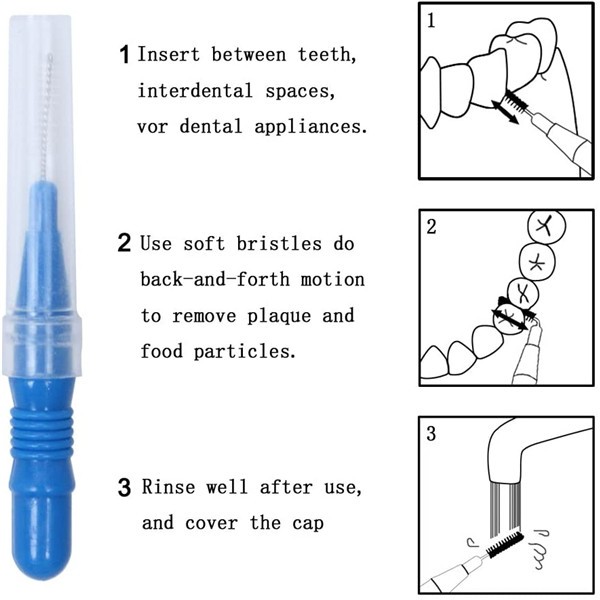 1 Insert between teeth, interdental spaces, vor dental appliances.

2 Use soft bristles do back-and-forth motion to remove plaque and food particles.

3 Rinse well after use, and cover the cap

1

2

3